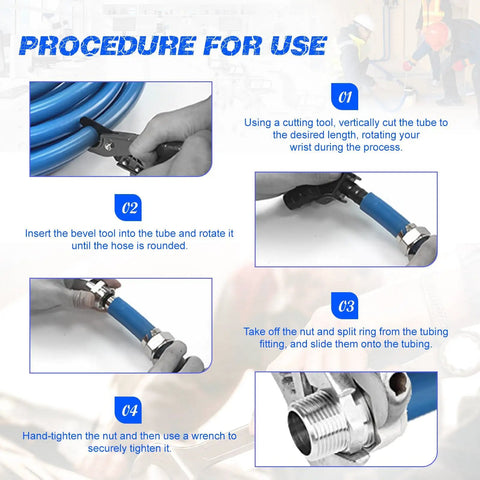 PROCEDURE FOR USE

01

Using a cutting tool, vertically cut the tube to the desired length, rotating your wrist during the process.

02

Insert the bevel tool into the tube and rotate it until the hose is rounded.

03

Take off the nut and split ring from the tubing fitting, and slide them onto the tubing.

04

Hand-tighten the nut and then use a wrench to securely tighten it.