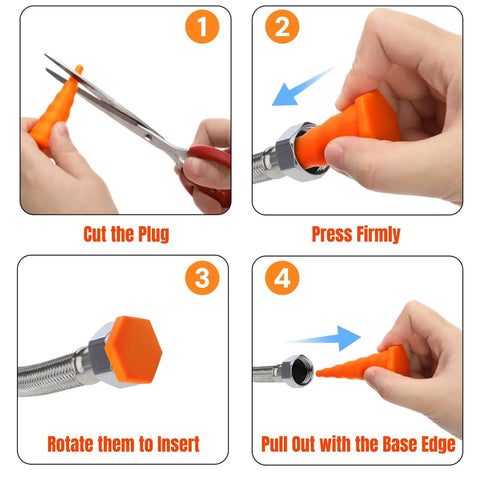 1

Cut the Plug

2

Press Firmly

3

Rotate them to Insert

4

Pull Out with the Base Edge