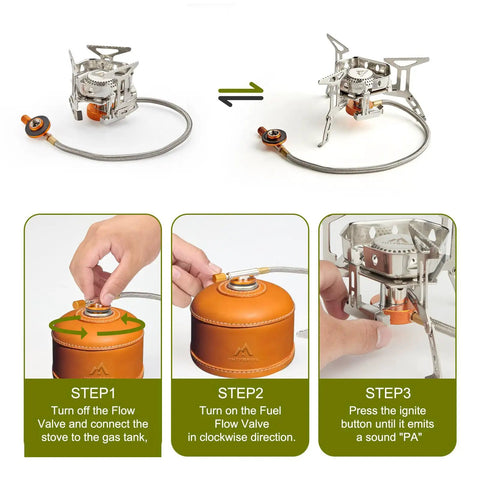 STEP1
Turn off the Flow Valve and connect the stove to the gas tank,

STEP2
Turn on the Fuel Flow Valve in clockwise direction.

STEP3
Press the ignite button until it emits a sound "PA"