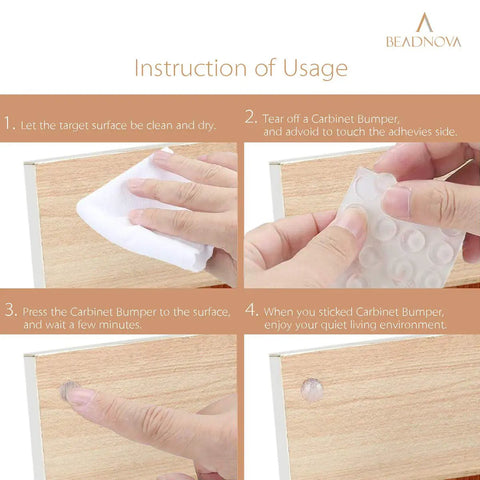 BEADNOVA

Instruction of Usage

1. Let the target surface be clean and dry.

2. Tear off a Carbinet Bumper, and advoid to touch the adhevies side.

3. Press the Carbinet Bumper to the surface, and wait a few minutes.

4. When you sticked Carbinet Bumper, enjoy your quiet living environment.