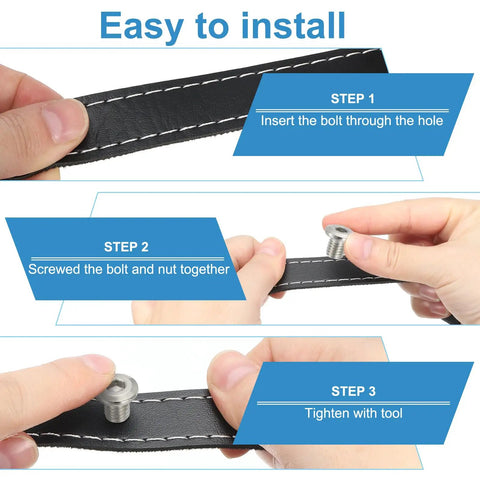 Easy to install

STEP 1

Insert the bolt through the hole

STEP 2

Screwed the bolt and nut together

STEP 3

Tighten with tool