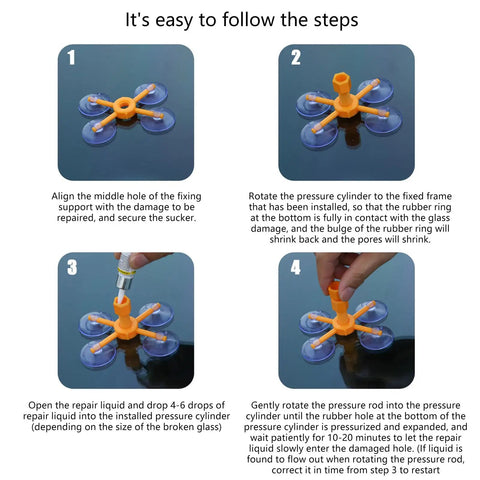 It's easy to follow the steps

1

Align the middle hole of the fixing support with the damage to be repaired, and secure the sucker.

2

Rotate the pressure cylinder to the fixed frame that has been installed, so that the rubber ring at the bottom is fully in contact with the glass damage, and the bulge of the rubber ring will shrink back and the pores will shrink.

3

Open the repair liquid and drop 4-6 drops of repair liquid into the installed pressure cylinder (depending on the size of the broken glass)

4

Gently rotate the pressure rod into the pressure cylinder until the rubber hole at the bottom of the pressure cylinder is pressurized and expanded, and wait patiently for 10-20 minutes to let the repair liquid slowly enter the damaged hole. (If liquid is found to flow out when rotating the pressure rod, correct it in time from step 3 to restart