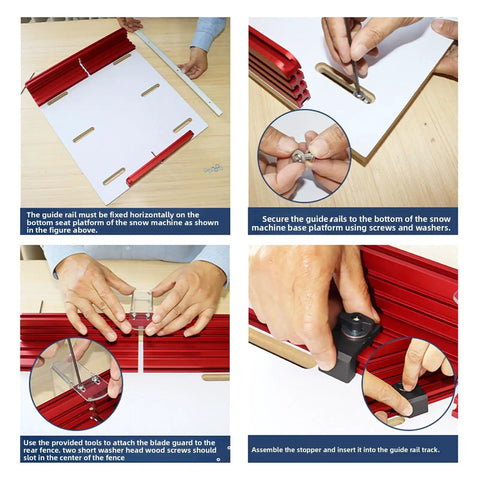 The guide rail must be fixed horizontally on the bottom seat platform of the snow machine as shown in the figure above.

Secure the guide rails to the bottom of the snow machine base platform using screws and washers.

Use the provided tools to attach the blade guard to the rear fence. two short washer head wood screws should slot in the center of the fence

Assemble the stopper and insert it into the guide rail track.