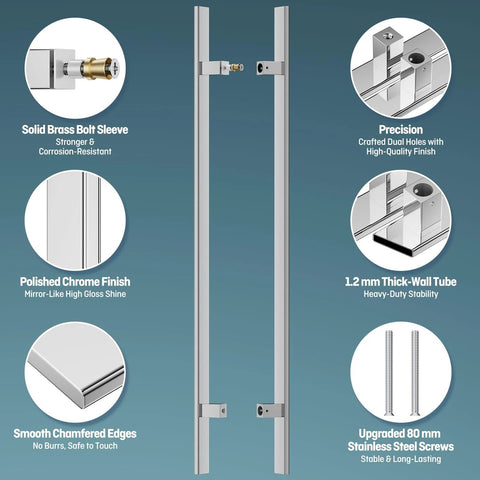 Solid Brass Bolt Sleeve
Stronger & Corrosion-Resistant

Polished Chrome Finish
Mirror-Like High Gloss Shine

Smooth Chamfered Edges
No Burrs, Safe to Touch

Precision
Crafted Dual Holes with High-Quality Finish

1.2 mm Thick-Wall Tube
Heavy-Duty Stability

Upgraded 80 mm Stainless Steel Screws
Stable & Long-Lasting