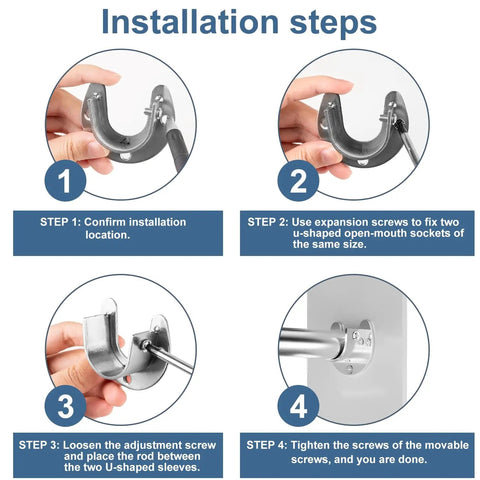 Installation steps

1

STEP 1: Confirm installation location.

2

STEP 2: Use expansion screws to fix two u-shaped open-mouth sockets of the same size.

3

STEP 3: Loosen the adjustment screw and place the rod between the two U-shaped sleeves.

4

STEP 4: Tighten the screws of the movable screws, and you are done.