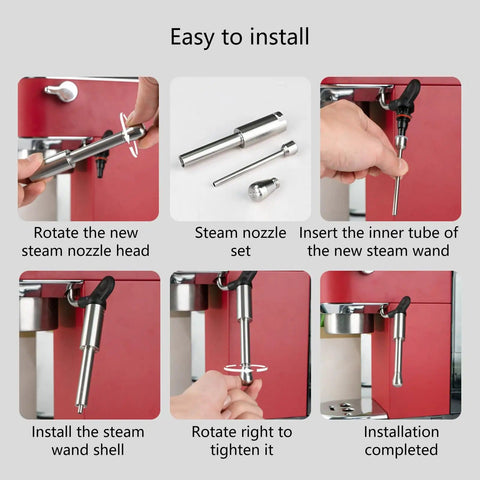 Easy to install

Rotate the new steam nozzle head

Steam nozzle set

Insert the inner tube of the new steam wand

Install the steam wand shell

Rotate right to tighten it

Installation completed