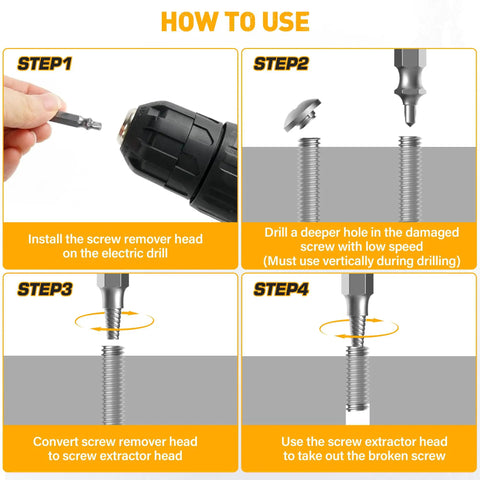 HOW TO USE

STEP1

Install the screw remover head on the electric drill

STEP2

Drill a deeper hole in the damaged screw with low speed (Must use vertically during drilling)

STEP3

Convert screw remover head to screw extractor head

STEP4

Use the screw extractor head to take out the broken screw