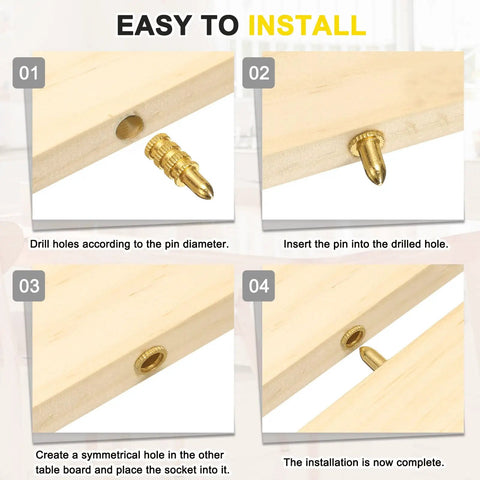 EASY TO INSTALL

01

Drill holes according to the pin diameter.

02

Insert the pin into the drilled hole.

03

Create a symmetrical hole in the other table board and place the socket into it.

04

The installation is now complete.