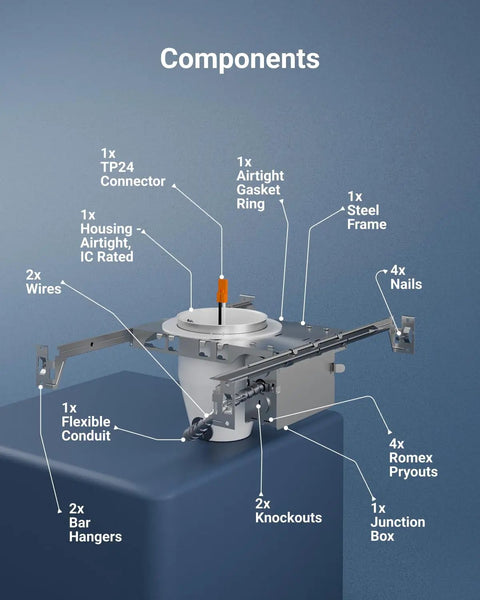 Components

1x
TP24
Connector

1x
Airtight
Gasket
Ring

1x
Steel
Frame

1x
Housing -
Airtight,
IC Rated

2x
Wires

4x
Nails

1x
Flexible
Conduit

4x
Romex
Pryouts

2x
Bar
Hangers

2x
Knockouts

1x
Junction
Box