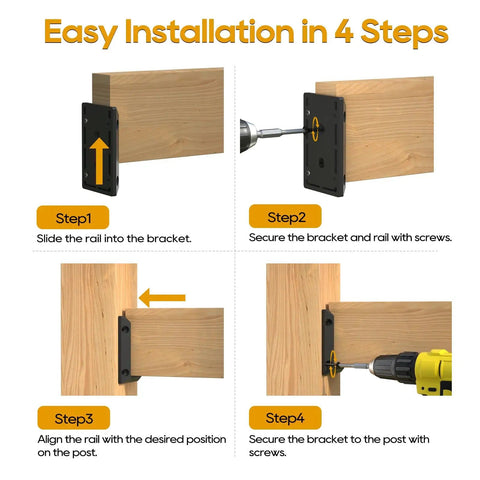 Easy Installation in 4 Steps

Step1
Slide the rail into the bracket.

Step2
Secure the bracket and rail with screws.

Step3
Align the rail with the desired position on the post.

Step4
Secure the bracket to the post with screws.