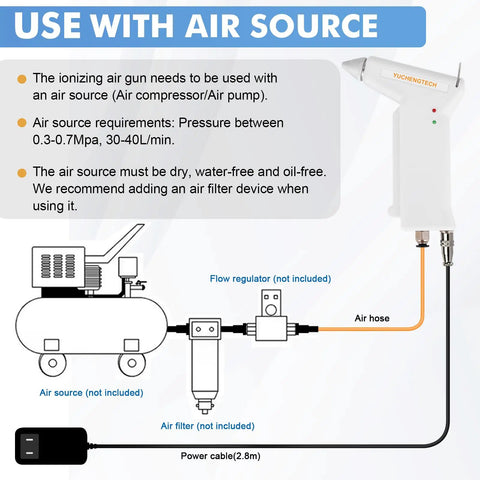 USE WITH AIR SOURCE

The ionizing air gun needs to be used with an air source (Air compressor/Air pump).

Air source requirements: Pressure between 0.3-0.7Mpa, 30-40L/min.

The air source must be dry, water-free and oil-free. We recommend adding an air filter device when using it.

YUCHENGTECH

Flow regulator (not included)

Air hose

Air source (not included)

Air filter (not included)

Power cable(2.8m)