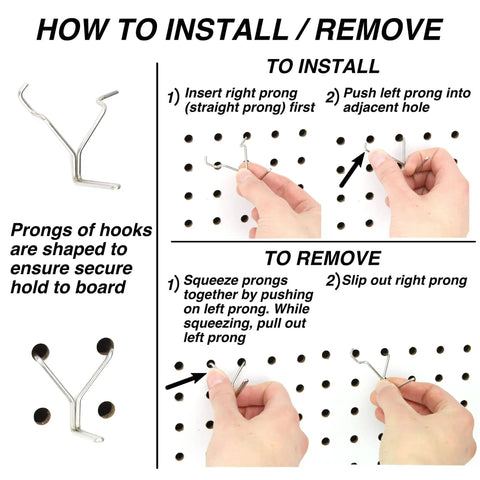 HOW TO INSTALL / REMOVE

Prongs of hooks are shaped to ensure secure hold to board

TO INSTALL

1) Insert right prong (straight prong) first

2) Push left prong into adjacent hole

TO REMOVE

1) Squeeze prongs together by pushing on left prong. While squeezing, pull out left prong

2) Slip out right prong