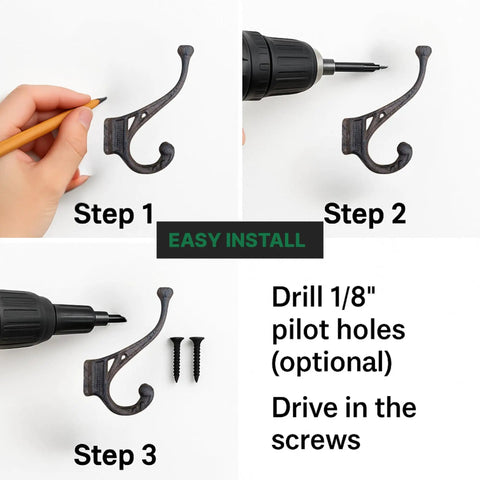 Step 1

Step 2

EASY INSTALL

Step 3

Drill 1/8" pilot holes (optional)

Drive in the screws