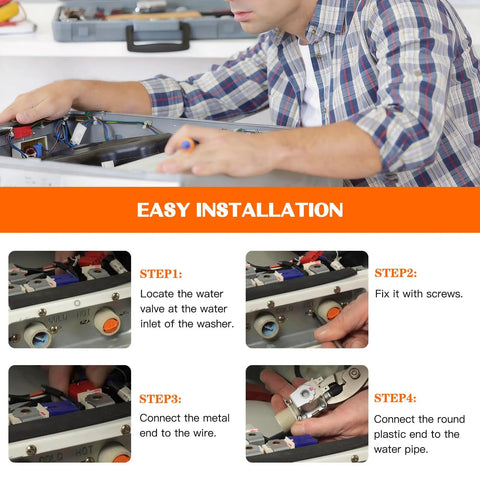 EASY INSTALLATION

COLD HOT

STEP1:
Locate the water valve at the water inlet of the washer.

STEP2:
Fix it with screws.

COLD HOT

STEP3:
Connect the metal end to the wire.

STEP4:
Connect the round plastic end to the water pipe.