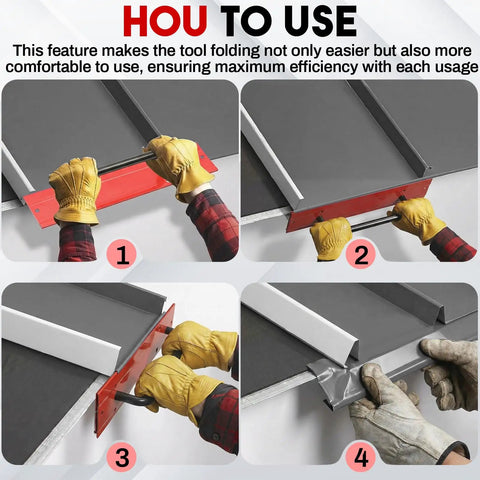 HOU TO USE

This feature makes the tool folding not only easier but also more comfortable to use, ensuring maximum efficiency with each usage

1

2

3

4