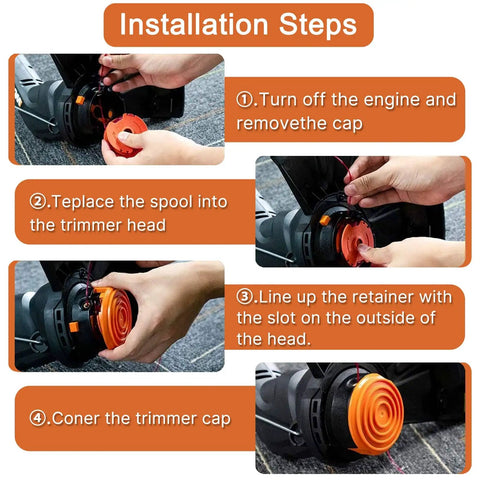 Installation Steps

①.Turn off the engine and removethe cap

②.Teplace the spool into the trimmer head

③.Line up the retainer with the slot on the outside of the head.

④.Coner the trimmer cap