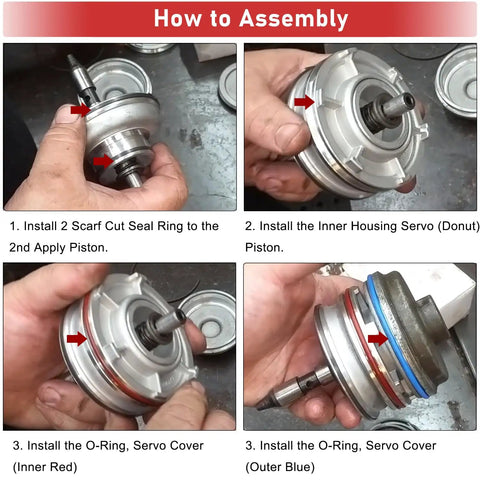 How to Assembly

1. Install 2 Scarf Cut Seal Ring to the 2nd Apply Piston.

2. Install the Inner Housing Servo (Donut) Piston.

3. Install the O-Ring, Servo Cover (Inner Red)

3. Install the O-Ring, Servo Cover (Outer Blue)