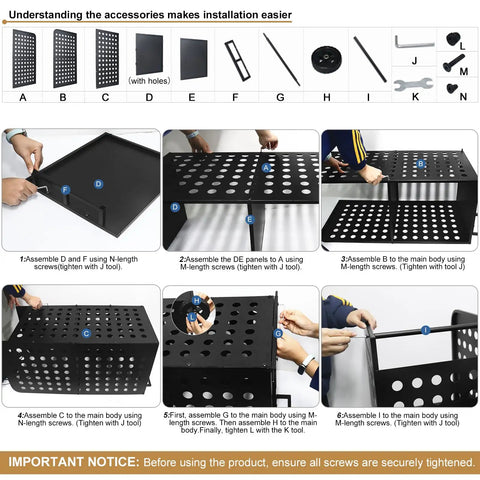 Understanding the accessories makes installation easier

(with holes)

A B C D E F G H I J K L M N

F D

A D E

B

1:Assemble D and F using N-length screws(tighten with J tool).

2:Assemble the DE panels to A using M-length screws (tighten with J tool).

3:Assemble B to the main body using M-length screws. (Tighten with tool J)

C

H L G

I

4:Assemble C to the main body using N-length screws. (Tighten with J tool)

5:First, assemble G to the main body using M-length screws. Then assemble H to the main body.Finally, tighten L with the K tool.

6:Assemble I to the main body using M-length screws. (Tighten with J tool)

IMPORTANT NOTICE: Before using the product, ensure all screws are securely tightened.