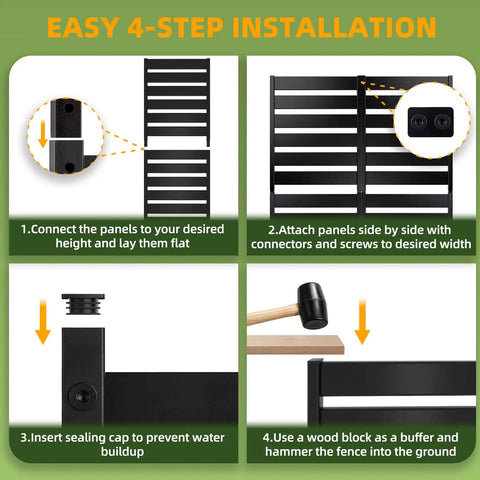 EASY 4-STEP INSTALLATION

1.Connect the panels to your desired height and lay them flat

2.Attach panels side by side with connectors and screws to desired width

3.Insert sealing cap to prevent water buildup

4.Use a wood block as a buffer and hammer the fence into the ground