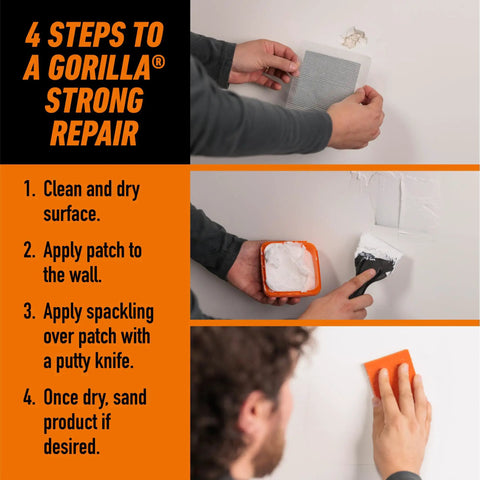 4 STEPS TO A GORILLA® STRONG REPAIR

1. Clean and dry surface.

2. Apply patch to the wall.

3. Apply spackling over patch with a putty knife.

4. Once dry, sand product if desired.