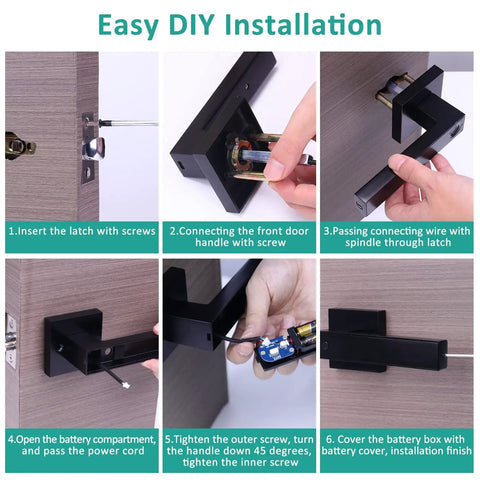 Easy DIY Installation

1.Insert the latch with screws

2.Connecting the front door handle with screw

3.Passing connecting wire with spindle through latch

4.Open the battery compartment, and pass the power cord

5.Tighten the outer screw, turn the handle down 45 degrees, tighten the inner screw

6. Cover the battery box with battery cover, installation finish