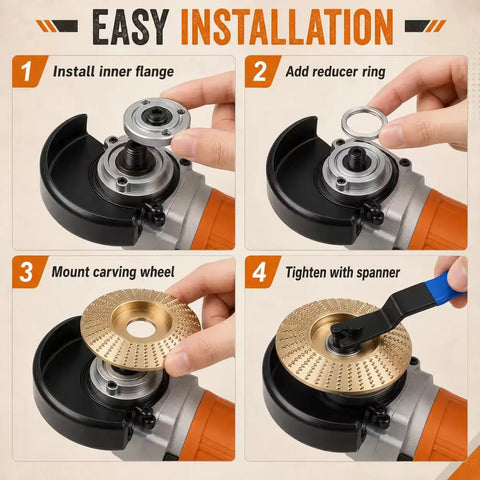 EASY INSTALLATION

1 Install inner flange

2 Add reducer ring

3 Mount carving wheel

4 Tighten with spanner