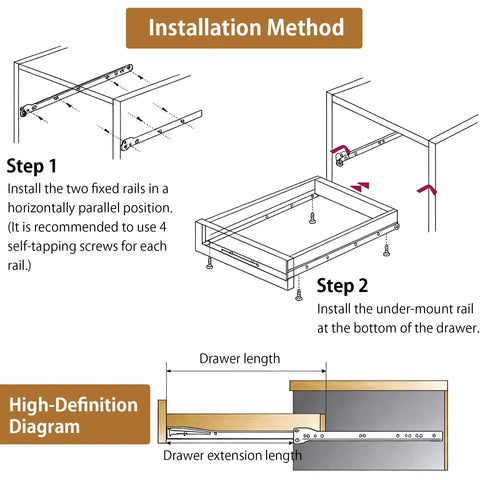 Installation Method

Step 1
Install the two fixed rails in a horizontally parallel position. (It is recommended to use 4 self-tapping screws for each rail.)

Step 2
Install the under-mount rail at the bottom of the drawer.

High-Definition Diagram

Drawer length

Drawer extension length