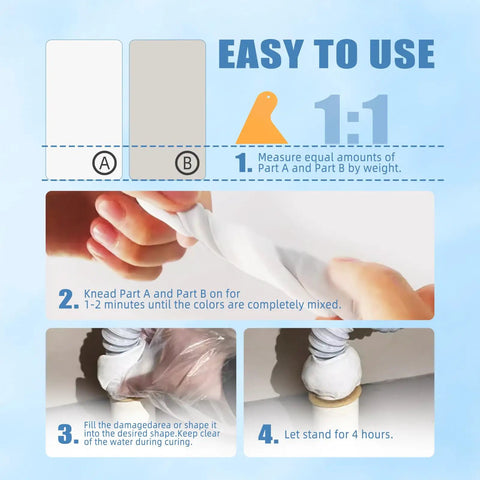 EASY TO USE

1:1

A

B

1. Measure equal amounts of Part A and Part B by weight.

2. Knead Part A and Part B on for 1-2 minutes until the colors are completely mixed.

3. Fill the damagedarea or shape it into the desired shape.Keep clear of the water during curing.

4. Let stand for 4 hours.