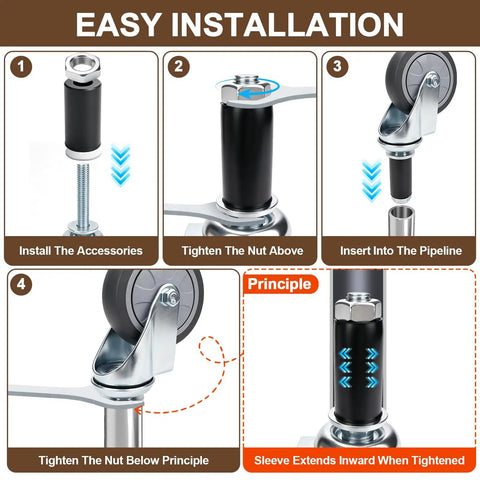 EASY INSTALLATION

1
Install The Accessories

2
Tighten The Nut Above

3
Insert Into The Pipeline

4
Tighten The Nut Below Principle

Principle
Sleeve Extends Inward When Tightened