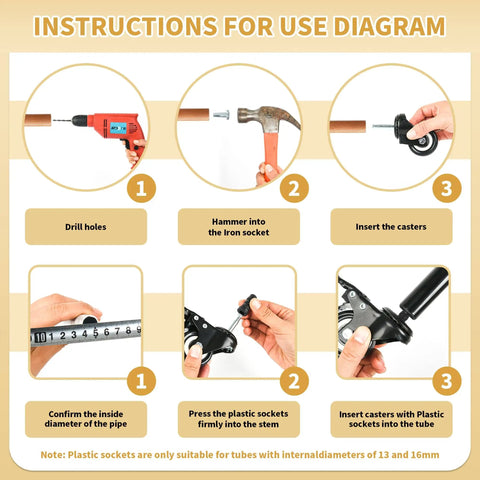 INSTRUCTIONS FOR USE DIAGRAM

1
Drill holes

2
Hammer into the Iron socket

3
Insert the casters

10 1 2 3 4 5 6 7 8 9

1
Confirm the inside diameter of the pipe

2
Press the plastic sockets firmly into the stem

3
Insert casters with Plastic sockets into the tube

Note: Plastic sockets are only suitable for tubes with internaldiameters of 13 and 16mm