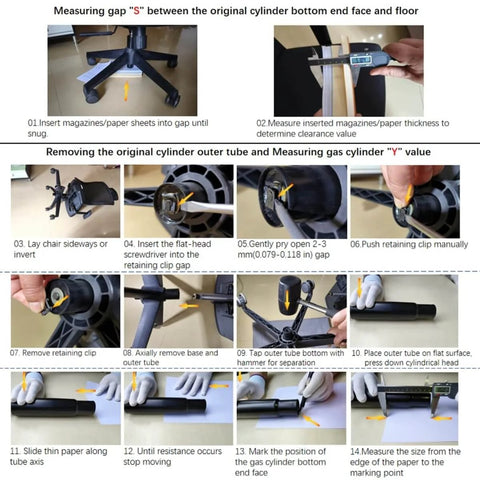 Measuring gap "S" between the original cylinder bottom end face and floor

01.Insert magazines/paper sheets into gap until snug.

02.Measure inserted magazines/paper thickness to determine clearance value

Removing the original cylinder outer tube and Measuring gas cylinder "Y" value

03. Lay chair sideways or invert

04. Insert the flat-head screwdriver into the retaining clip gap

05.Gently pry open 2-3 mm(0.079-0.118 in) gap

06.Push retaining clip manually

07. Remove retaining clip

08. Axially remove base and outer tube

09. Tap outer tube bottom with hammer for separation

10. Place outer tube on flat surface, press down cylindrical head

11. Slide thin paper along tube axis

12. Until resistance occurs stop moving

13. Mark the position of the gas cylinder bottom end face

14.Measure the size from the edge of the paper to the marking point