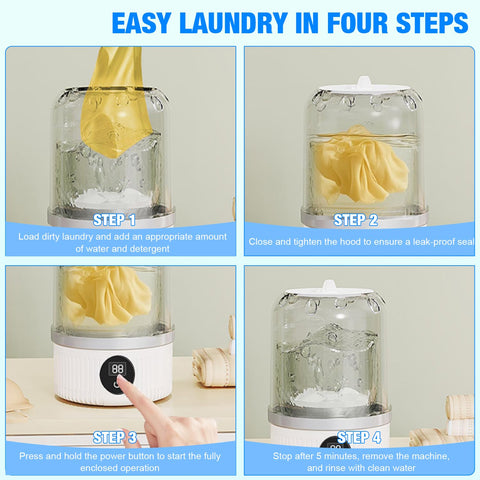 EASY LAUNDRY IN FOUR STEPS

STEP 1
Load dirty laundry and add an appropriate amount of water and detergent

STEP 2
Close and tighten the hood to ensure a leak-proof seal

88

STEP 3
Press and hold the power button to start the fully enclosed operation

STEP 4
Stop after 5 minutes, remove the machine, and rinse with clean water