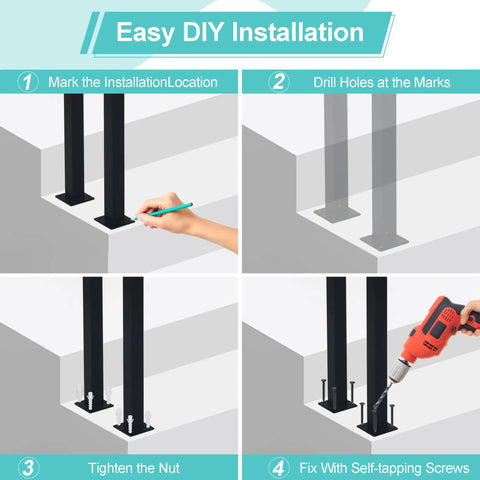 Easy DIY Installation

1 Mark the InstallationLocation

2 Drill Holes at the Marks

3 Tighten the Nut

4 Fix With Self-tapping Screws