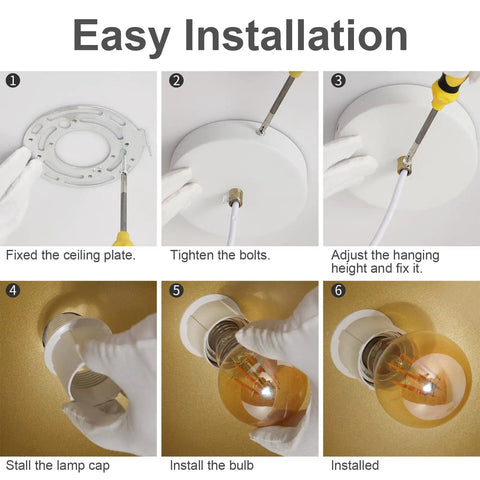 Easy Installation

1
Fixed the ceiling plate.

2
Tighten the bolts.

3
Adjust the hanging height and fix it.

4
Stall the lamp cap

5
Install the bulb

6
Installed