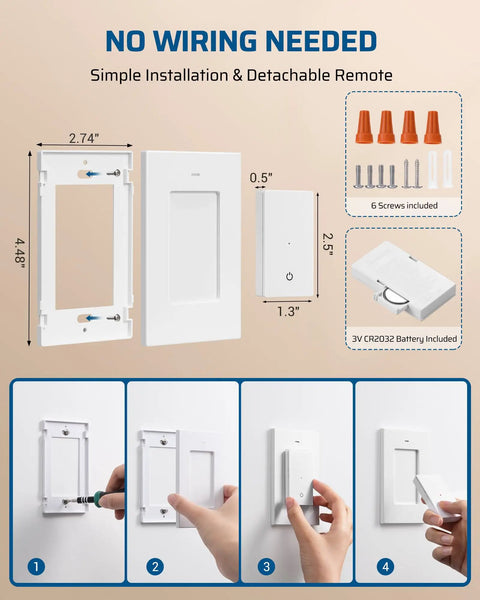 NO WIRING NEEDED

Simple Installation & Detachable Remote

2.74"

4.48"

0.5"

2.5"

1.3"

6 Screws included

3V CR2032 Battery Included

1

2

3

4