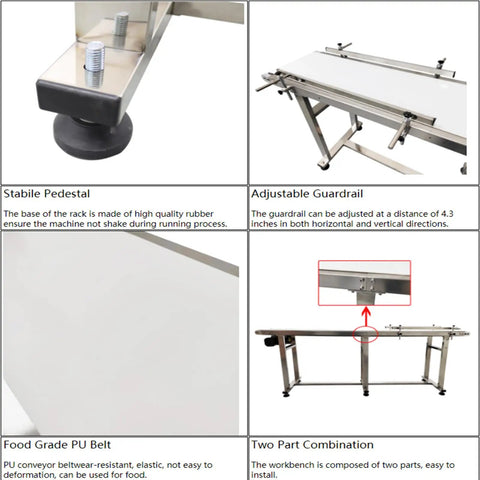 Stabile Pedestal

The base of the rack is made of high quality rubber ensure the machine not shake during running process.

Adjustable Guardrail

The guardrail can be adjusted at a distance of 4.3 inches in both horizontal and vertical directions.

Food Grade PU Belt

PU conveyor beltwear-resistant, elastic, not easy to deformation, can be used for food.

Two Part Combination

The workbench is composed of two parts, easy to install.