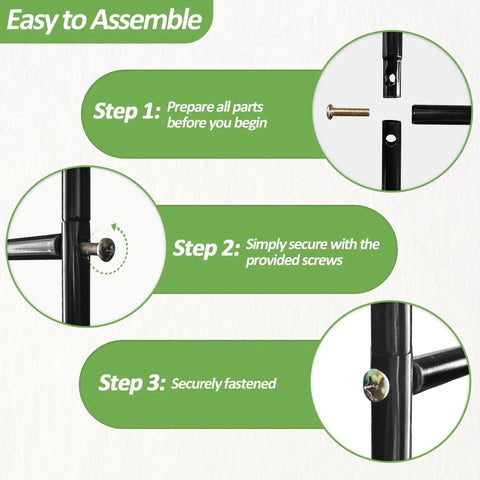 Easy to Assemble

Step 1: Prepare all parts before you begin

Step 2: Simply secure with the provided screws

Step 3: Securely fastened