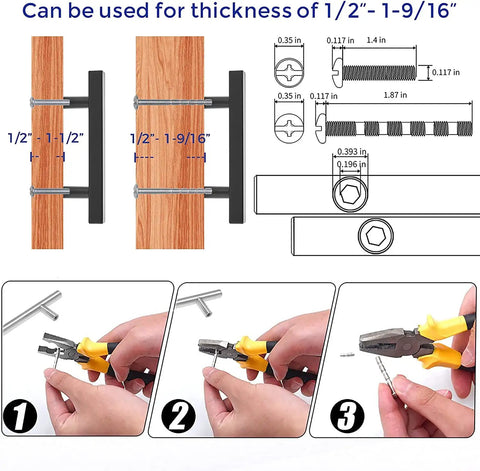 Can be used for thickness of 1/2"- 1-9/16"

1/2" - 1-1/2"

1/2"- 1-9/16"

0.35 in
0.117 in
1.4 in
0.117 in

0.35 in
0.117 in
1.87 in

0.393 in
0.196 in

1

2

3