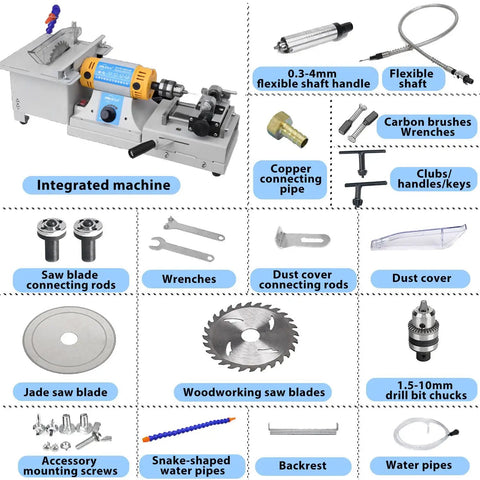 Integrated machine

0.3-4mm
flexible shaft handle

Flexible
shaft

Copper
connecting
pipe

Carbon brushes
Wrenches

Clubs/
handles/keys

Saw blade
connecting rods

Wrenches

Dust cover
connecting rods

Dust cover

Jade saw blade

Woodworking saw blades

1.5-10mm
drill bit chucks

Accessory
mounting screws

Snake-shaped
water pipes

Backrest

Water pipes