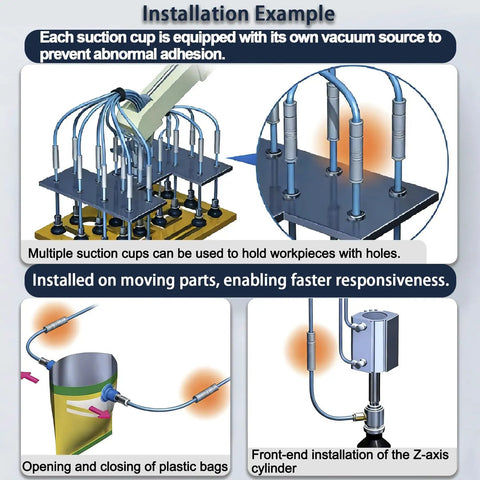 Installation Example

Each suction cup is equipped with its own vacuum source to prevent abnormal adhesion.

Multiple suction cups can be used to hold workpieces with holes.

Installed on moving parts, enabling faster responsiveness.

Opening and closing of plastic bags

Front-end installation of the Z-axis cylinder