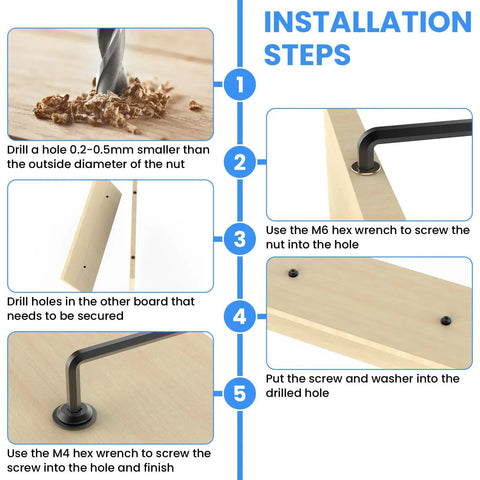 INSTALLATION STEPS

1

Drill a hole 0.2-0.5mm smaller than the outside diameter of the nut

2

Use the M6 hex wrench to screw the nut into the hole

3

Drill holes in the other board that needs to be secured

4

Put the screw and washer into the drilled hole

5

Use the M4 hex wrench to screw the screw into the hole and finish