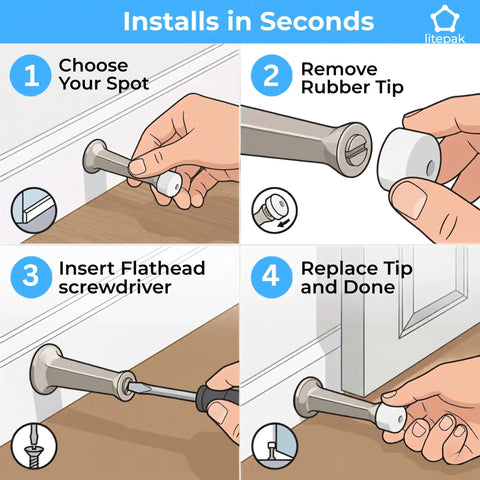 Installs in Seconds

litepak

1 Choose Your Spot

2 Remove Rubber Tip

3 Insert Flathead screwdriver

4 Replace Tip and Done