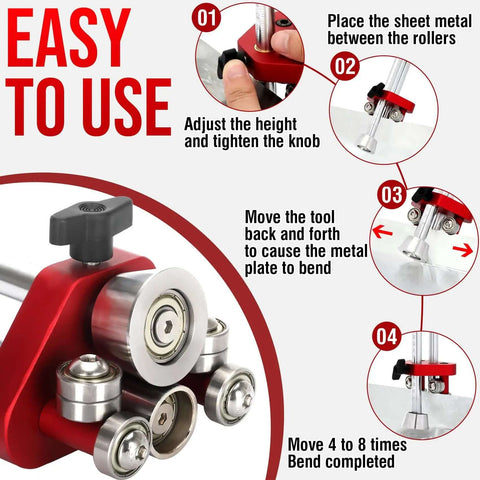 EASY TO USE

01

Adjust the height and tighten the knob

Place the sheet metal between the rollers

02

03

Move the tool back and forth to cause the metal plate to bend

04

Move 4 to 8 times Bend completed