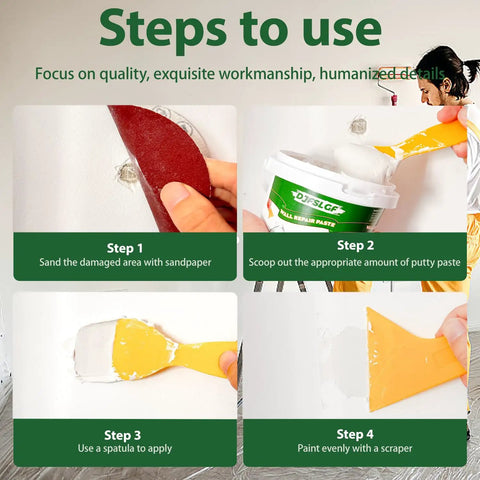 Steps to use

Focus on quality, exquisite workmanship, humanized details

DJFSLGF
WALL REPAIR PASTE

Step 1
Sand the damaged area with sandpaper

Step 2
Scoop out the appropriate amount of putty paste

Step 3
Use a spatula to apply

Step 4
Paint evenly with a scraper