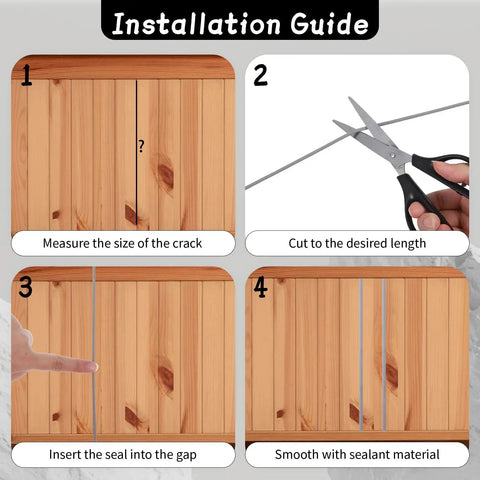 Installation Guide

1

?

Measure the size of the crack

2

Cut to the desired length

3

Insert the seal into the gap

4

Smooth with sealant material