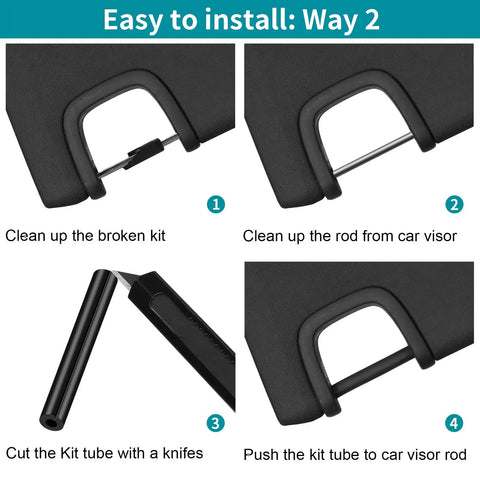 Easy to install: Way 2

1

Clean up the broken kit

2

Clean up the rod from car visor

3

Cut the Kit tube with a knifes

4

Push the kit tube to car visor rod