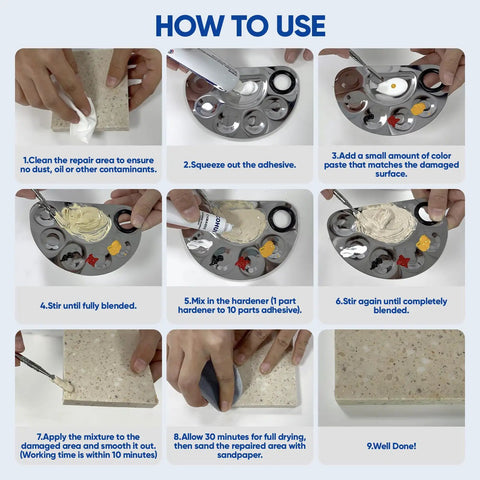 HOW TO USE

1.Clean the repair area to ensure no dust, oil or other contaminants.

2.Squeeze out the adhesive.

3.Add a small amount of color paste that matches the damaged surface.

4.Stir until fully blended.

5.Mix in the hardener (1 part hardener to 10 parts adhesive).

6.Stir again until completely blended.

7.Apply the mixture to the damaged area and smooth it out. (Working time is within 10 minutes)

8.Allow 30 minutes for full drying, then sand the repaired area with sandpaper.

9.Well Done!