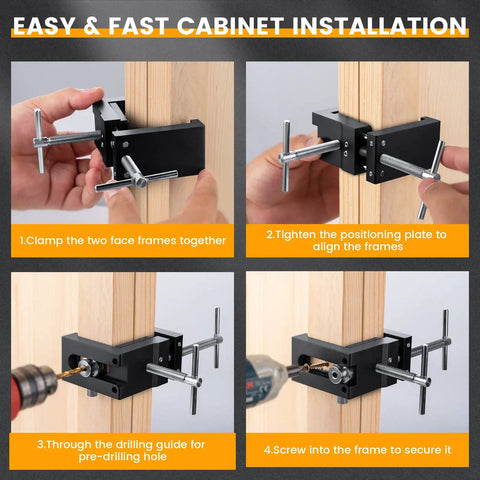 EASY & FAST CABINET INSTALLATION

1.Clamp the two face frames together

2.Tighten the positioning plate to align the frames

3.Through the drilling guide for pre-drilling hole

4.Screw into the frame to secure it