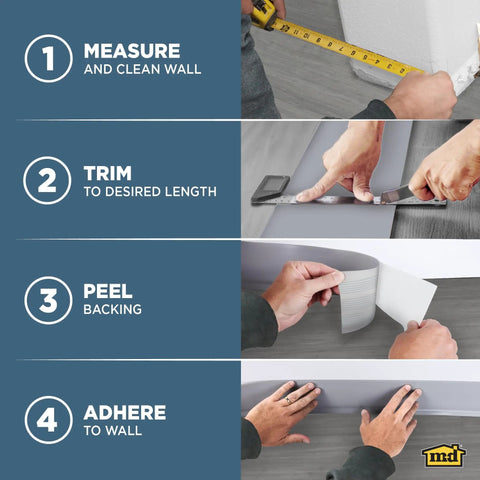 1 MEASURE AND CLEAN WALL

2 TRIM TO DESIRED LENGTH

3 PEEL BACKING

4 ADHERE TO WALL

m·d