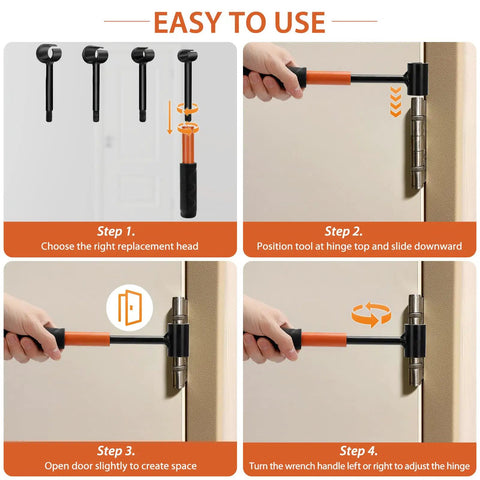 EASY TO USE

Step 1.
Choose the right replacement head

Step 2.
Position tool at hinge top and slide downward

Step 3.
Open door slightly to create space

Step 4.
Turn the wrench handle left or right to adjust the hinge